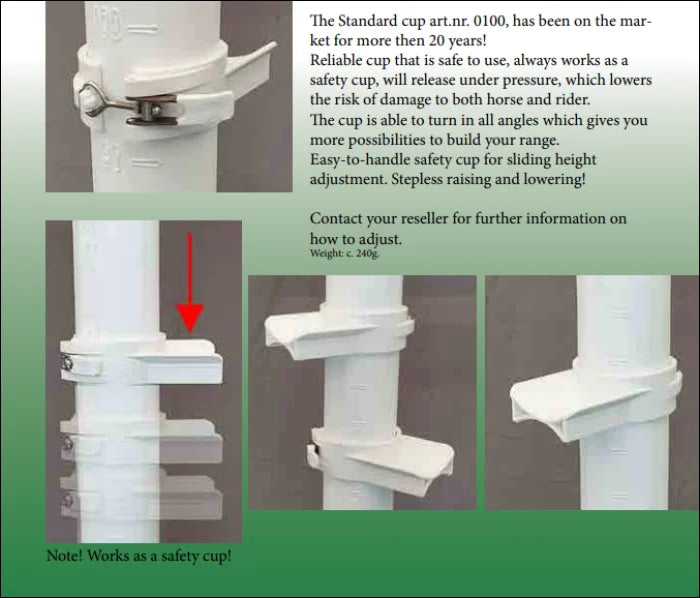 100

90

The Standard cup art.nr. 0100, has been on the market for more then 20 years!
Reliable cup that is safe to use, always works as a safety cup, will release under pressure, which lowers the risk of damage to both horse and rider.
The cup is able to turn in all angles which gives you more possibilities to build your range.
Easy-to-handle safety cup for sliding height adjustment. Stepless raising and lowering!

Contact your reseller for further information on how to adjust.
Weight: c. 240g.

Note! Works as a safety cup!